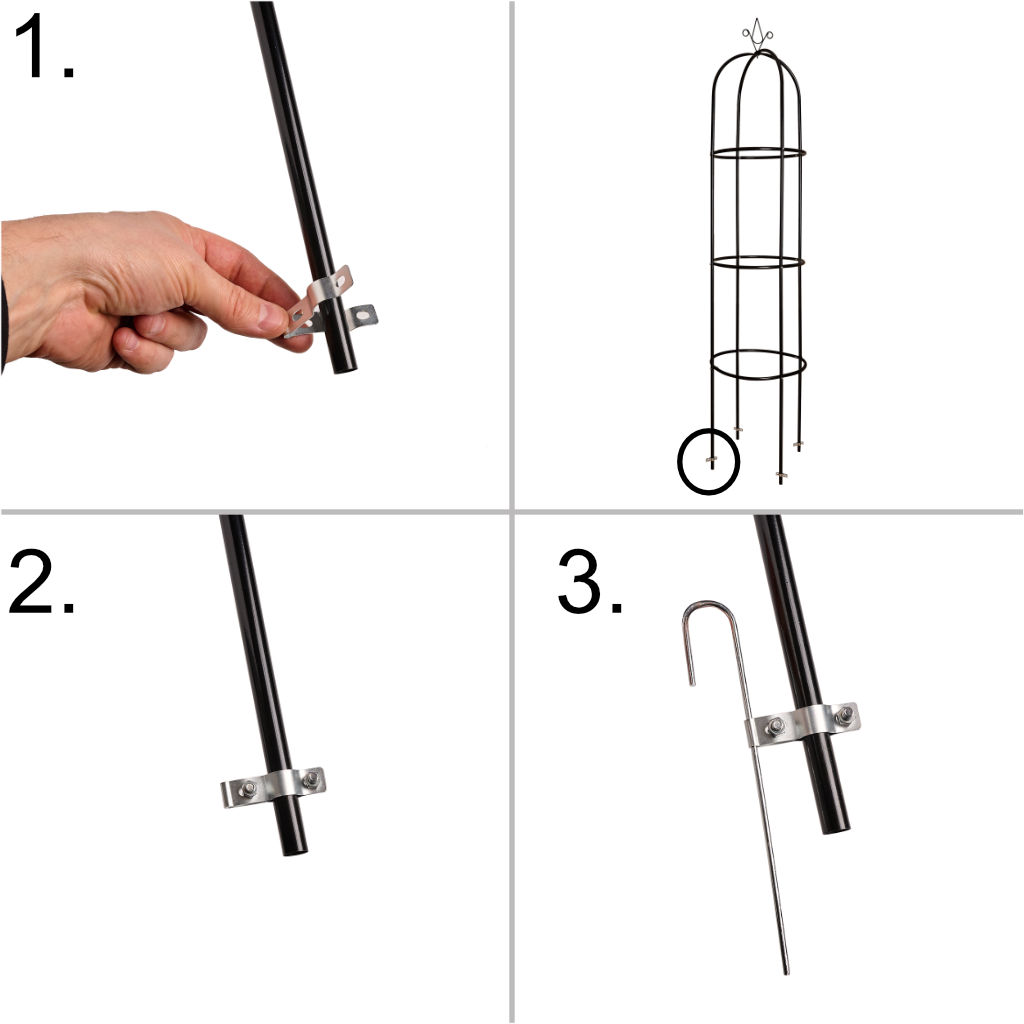 1.

2.

3.